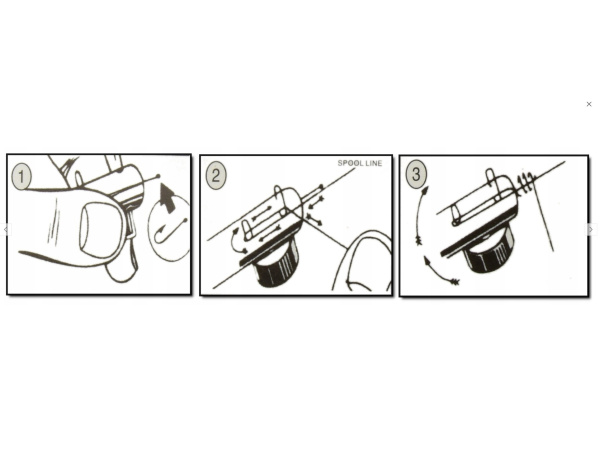 ×

1

2

SPOOL LINE

3