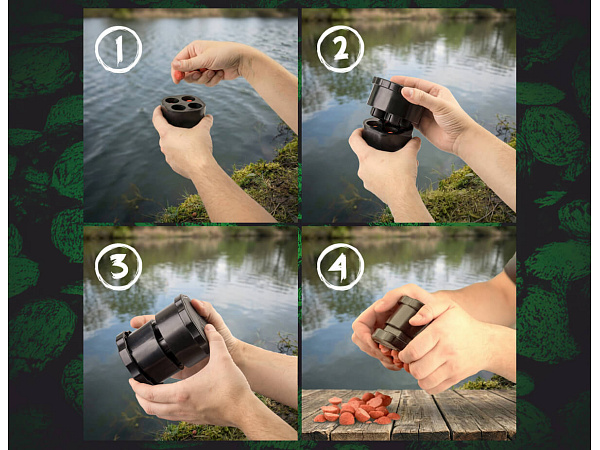 1
2
3
4