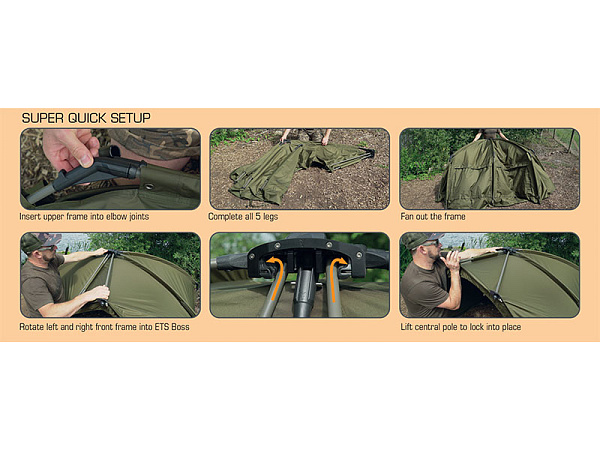 SUPER QUICK SETUP

Insert upper frame into elbow joints

Complete all 5 legs

Fan out the frame

Rotate left and right front frame into ETS Boss

Lift central pole to lock into place